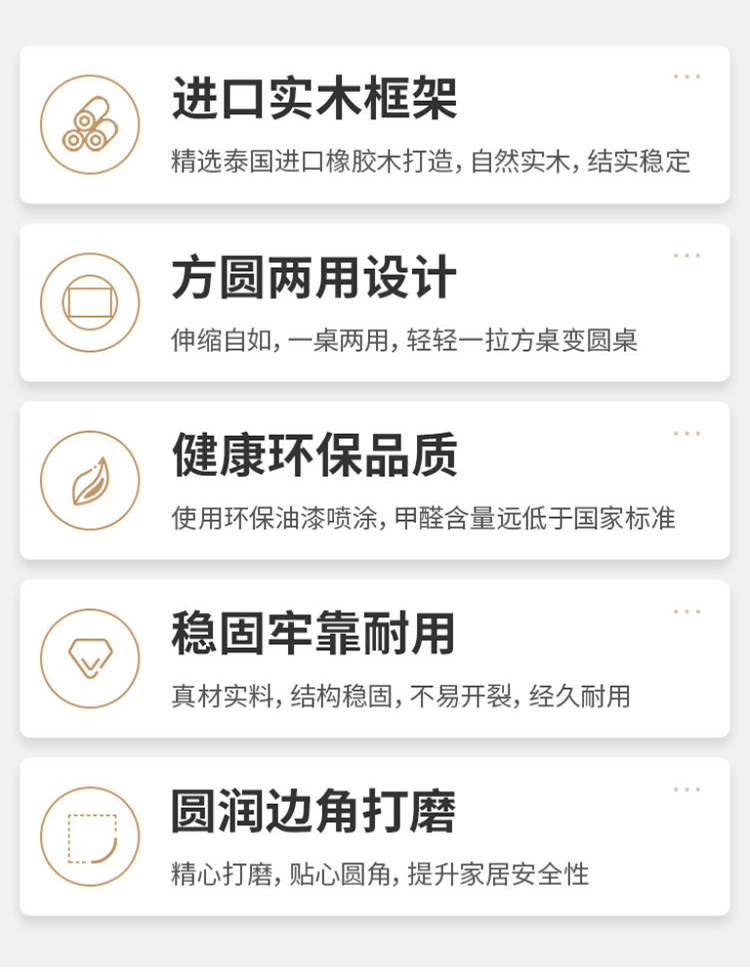 进口实木框架

精选泰国进口橡胶木打造,自然实木,结实稳定

方圆两用设计

伸缩自如,一桌两用,轻轻一拉方桌变圆桌

健康环保品质

使用环保油漆喷涂,甲醛含量远低于国家标准

稳固牢靠耐用

真材实料,结构稳固,不易开裂,经久耐用

圆润边角打磨

精心打磨,贴心圆角,提升家居安全性