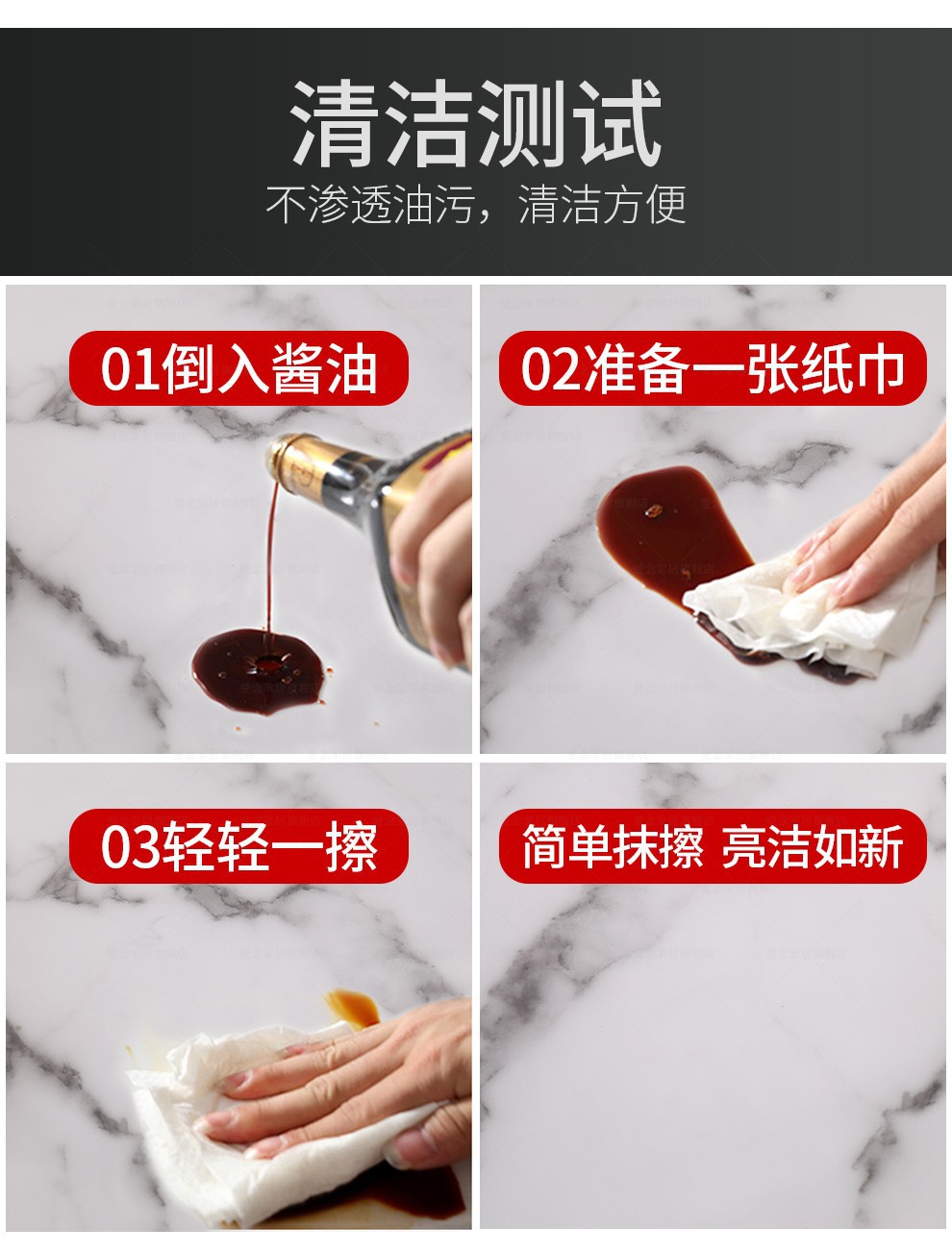 清洁测试
不渗透油污，清洁方便

01倒入酱油

02准备一张纸巾

03轻轻一擦

简单抹擦 亮洁如新