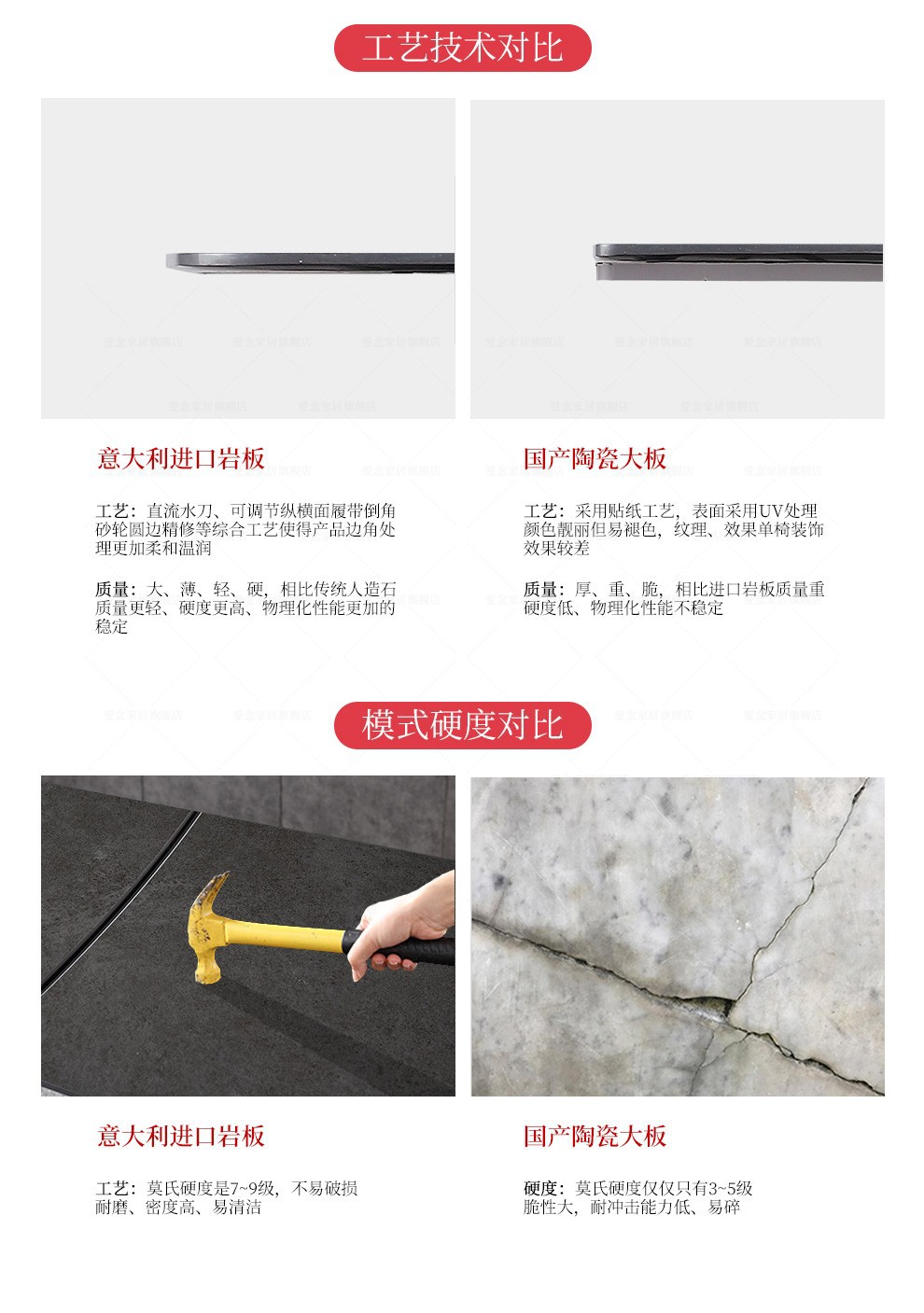 工艺技术对比

意大利进口岩板

工艺：直流水刀、可调节纵横面履带倒角砂轮圆边精修等综合工艺使得产品边角处理更加柔和温润

质量：大、薄、轻、硬，相比传统人造石质量更轻、硬度更高、物理化性能更加的稳定

国产陶瓷大板

工艺：采用贴纸工艺，表面采用UV处理颜色靓丽但易褪色，纹理、效果单椅装饰效果较差

质量：厚、重、脆，相比进口岩板质量重硬度低、物理化性能不稳定

模式硬度对比

意大利进口岩板

工艺：莫氏硬度是7~9级，不易破损耐磨、密度高、易清洁

国产陶瓷大板

硬度：莫氏硬度仅仅只有3~5级脆性大，耐冲击能力低、易碎