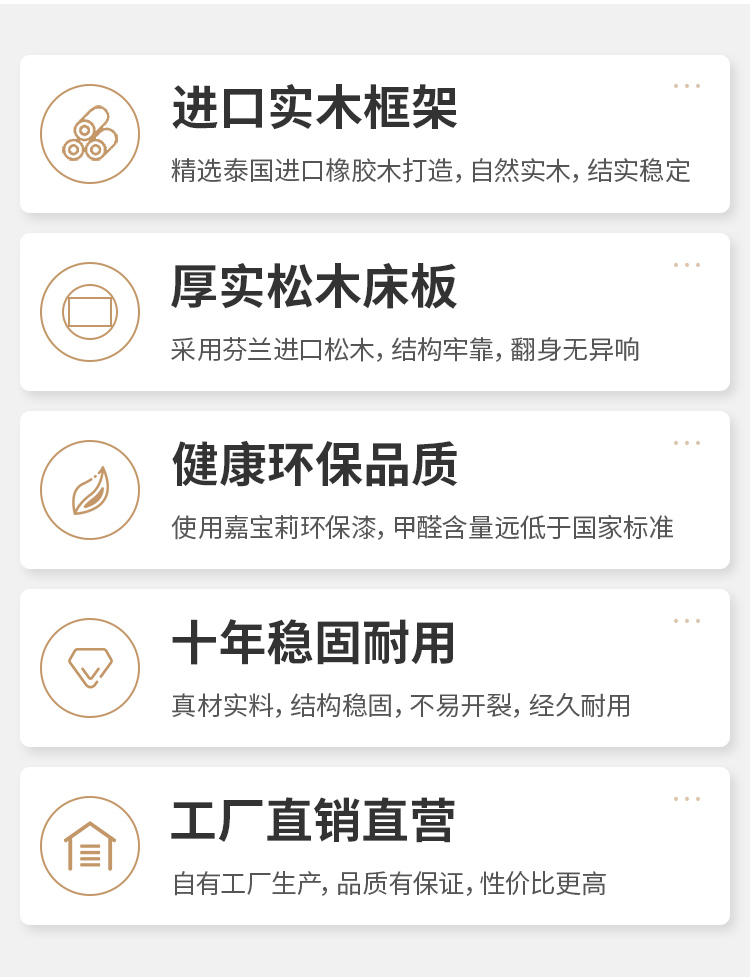 进口实木框架

精选泰国进口橡胶木打造，自然实木，结实稳定

厚实松木床板

采用芬兰进口松木，结构牢靠，翻身无异响

健康环保品质

使用嘉宝莉环保漆，甲醛含量远低于国家标准

十年稳固耐用

真材实料，结构稳固，不易开裂，经久耐用

工厂直销直营

自有工厂生产，品质有保证，性价比更高