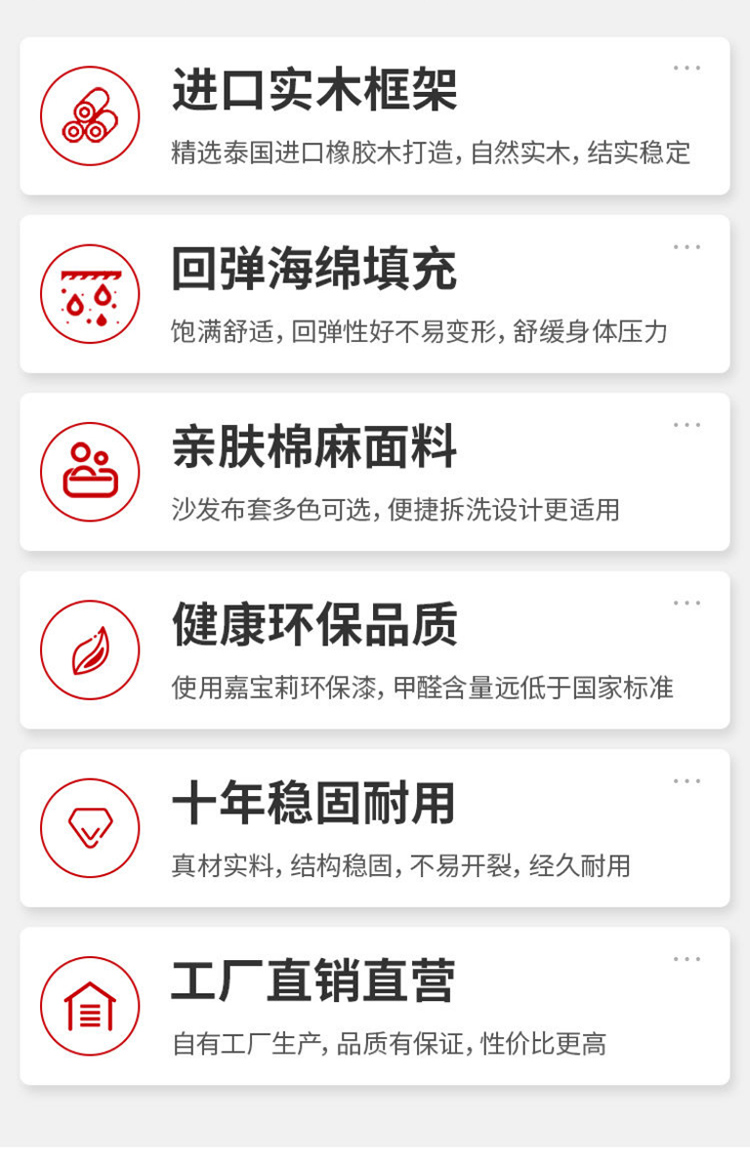 进口实木框架

精选泰国进口橡胶木打造，自然实木，结实稳定

回弹海绵填充

饱满舒适，回弹性好不易变形，舒缓身体压力

亲肤棉麻面料

沙发布套多色可选，便捷拆洗设计更适用

健康环保品质

使用嘉宝莉环保漆，甲醛含量远低于国家标准

十年稳固耐用

真材实料，结构稳固，不易开裂，经久耐用

工厂直销直营

自有工厂生产，品质有保证，性价比更高